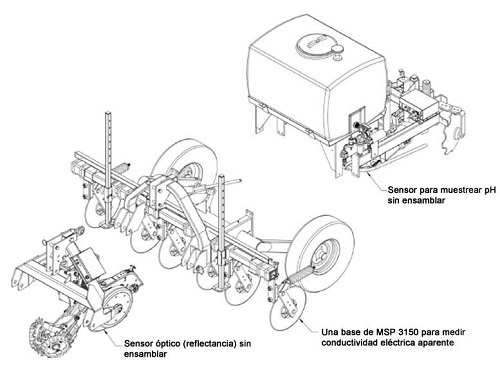 Sensor para muestrear pH sin ensamblar

Sensor óptico (reflectancia) sin ensamblar

Una base de MSP 3150 para medir conductividad eléctrica aparente