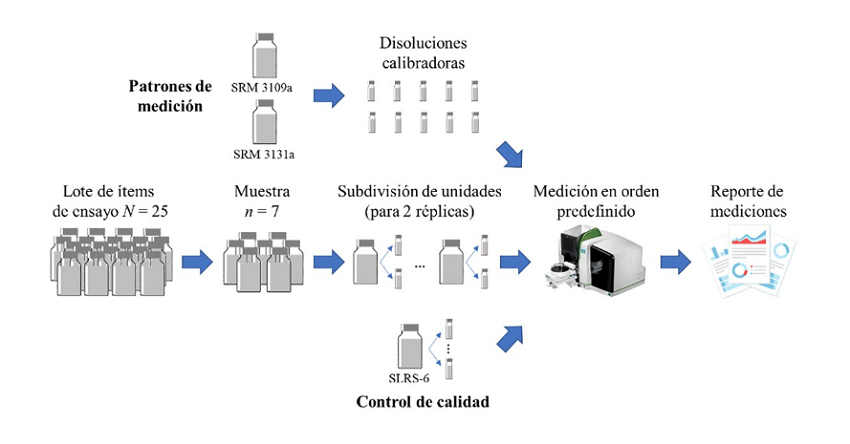 Patrones de medición

SRM 3109a

SRM 3131a

Disoluciones calibradoras

Lote de ítems de ensayo $N = 25$

Muestra $n = 7$

Subdivisión de unidades (para 2 réplicas)

...

Medición en orden predefinido

Reporte de mediciones

SLRS-6

Control de calidad