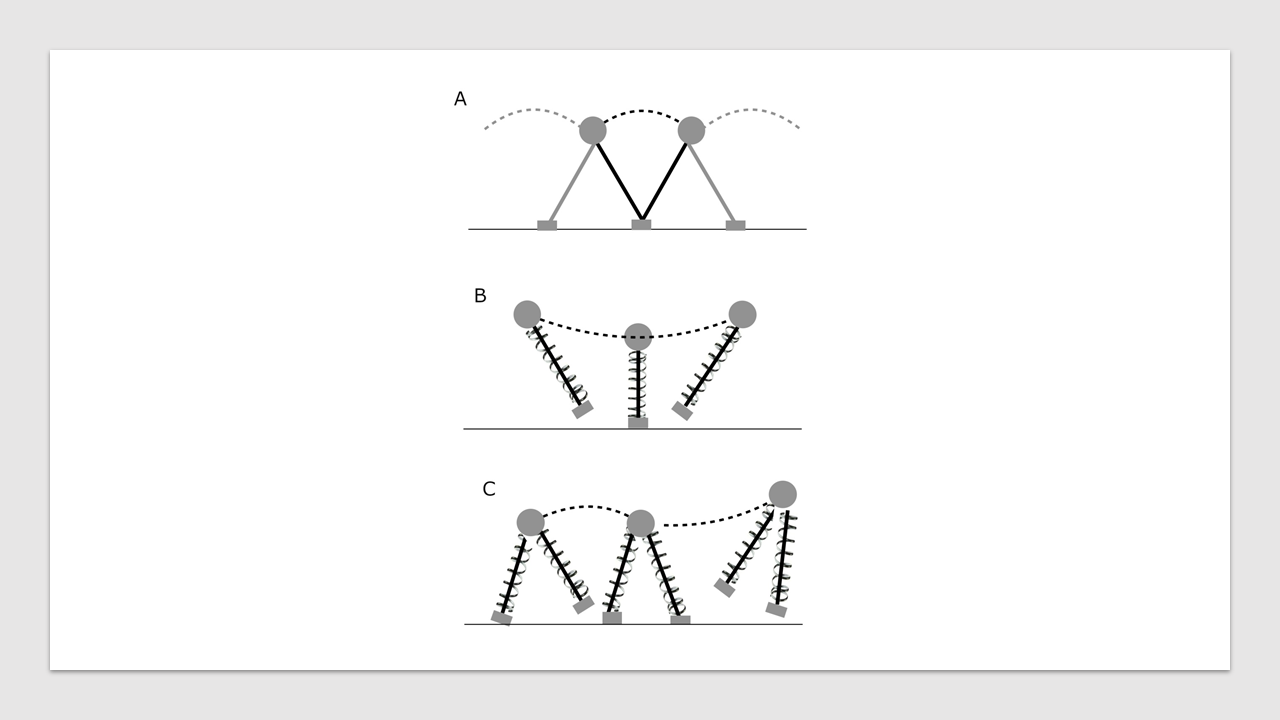 A

B

C