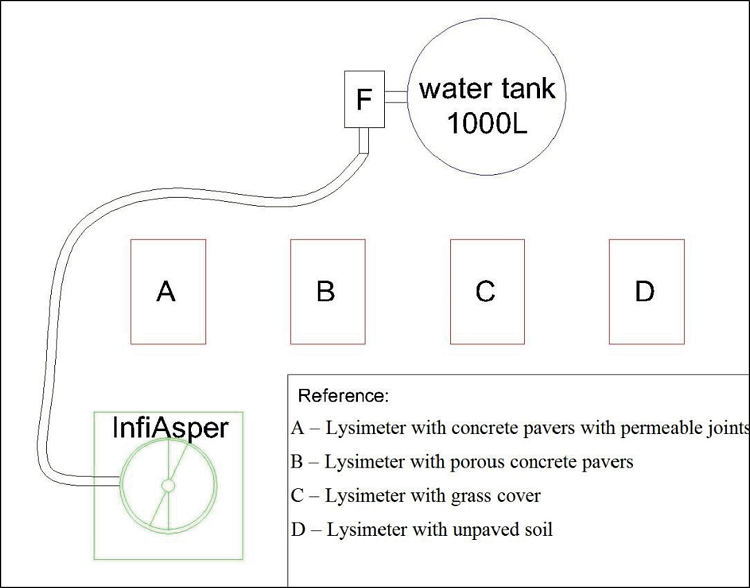 F

water tank 1000L

A

B

C

D

InfiAsper

Reference:

A – Lysimeter with concrete pavers with permeable joints

B – Lysimeter with porous concrete pavers

C – Lysimeter with grass cover

D – Lysimeter with unpaved soil