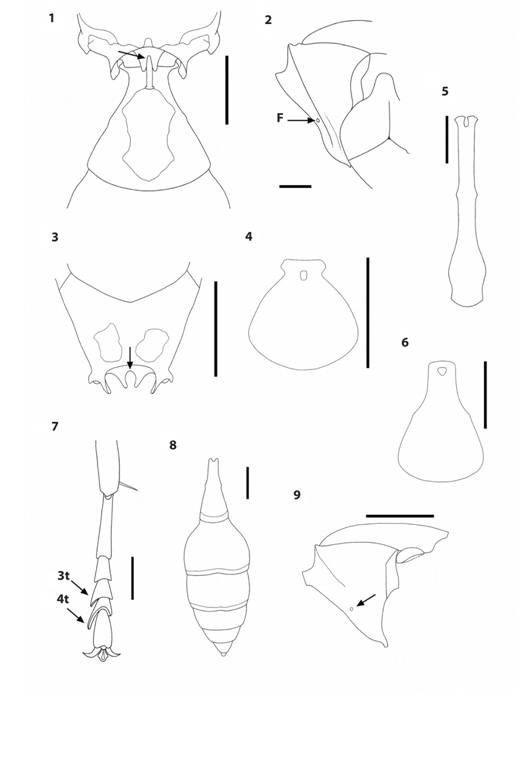 1
2
F
5
3
4
6
7
8
9
3t
4t