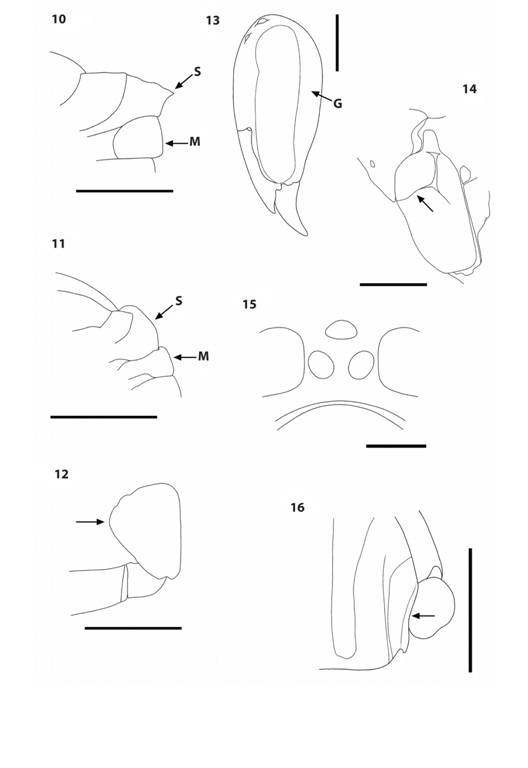 10

S

M

13

G

14

11

S

M

15

12

16