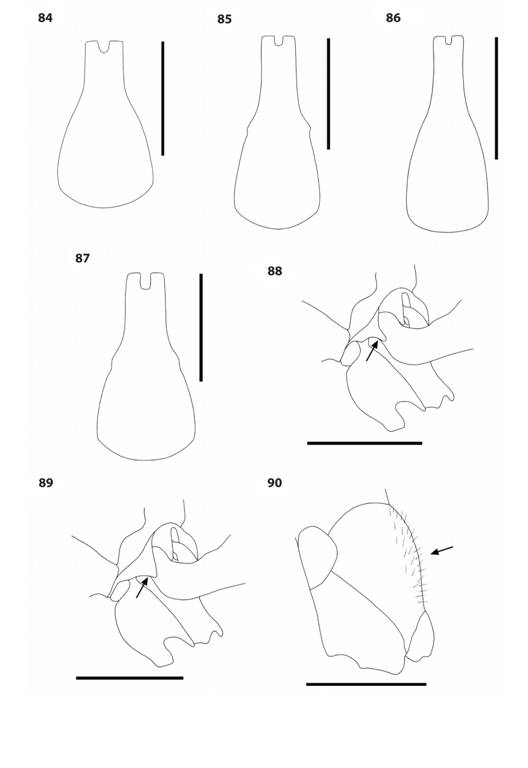 84

85

86

87

88

89

90