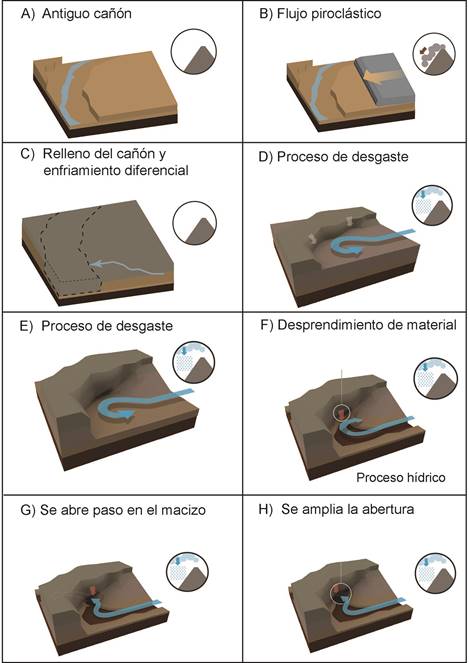 A) Antiguo cañón

B) Flujo piroclástico

C) Relleno del cañón y enfriamiento diferencial

D) Proceso de desgaste

E) Proceso de desgaste

F) Desprendimiento de material

Proceso hídrico

G) Se abre paso en el macizo

H) Se amplia la abertura