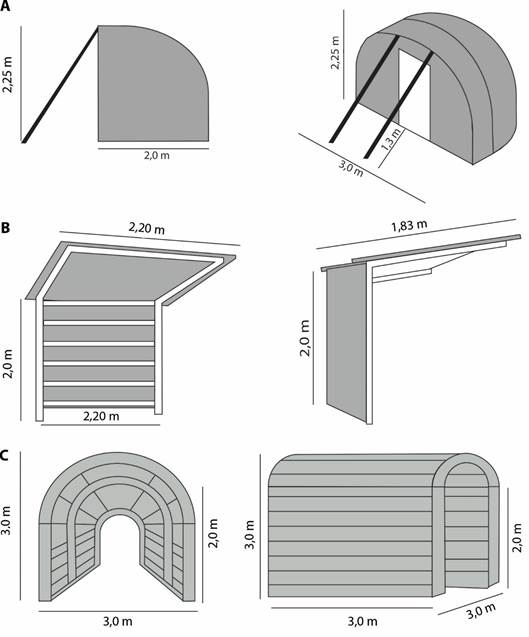 A

2,25 m

2,0 m

2,25 m

1,3 m

3,0 m

B

2,20 m

2,0 m

2,20 m

1,83 m

2,0 m

C

3,0 m

2,0 m

3,0 m

3,0 m

2,0 m

3,0 m

3,0 m