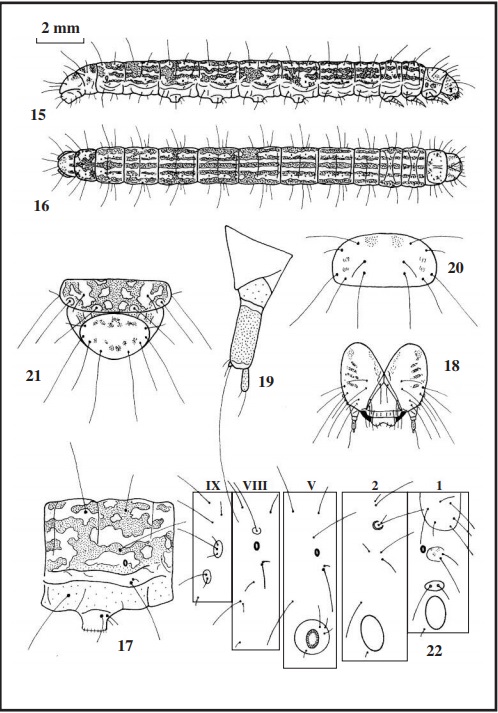 2 mm

15

16

20

21

19

18

IX VIII V 2 1

17

22