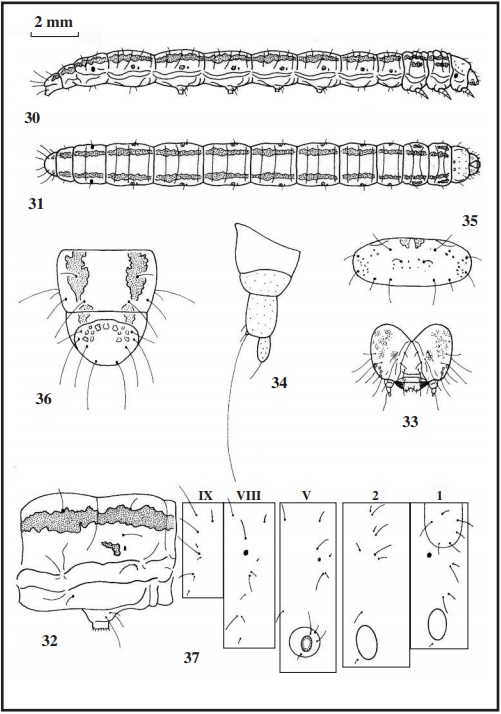 2 mm

30

31

35

36

34

33

IX VIII V 2 1

32

37