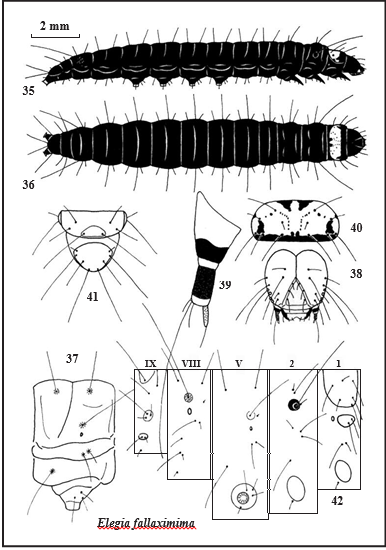 2 mm

35

36

41

39

40

38

37

IX

VIII

V

2

1

42

Elegia fallaximima