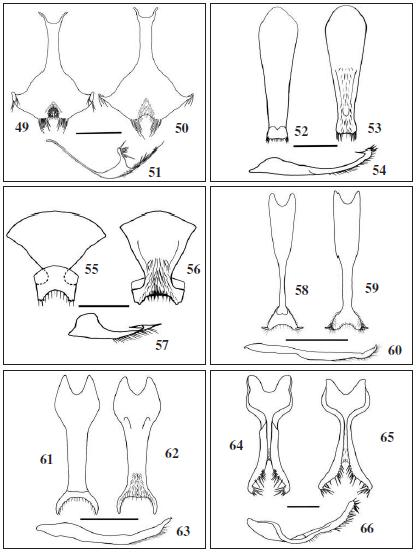 49
50
51
52
53
54
55
56
57
58
59
60
61
62
63
64
65
66