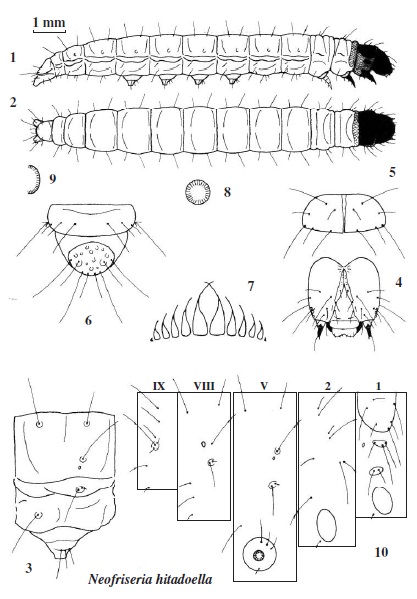 1 mm
1
2
9
8
5
6
7
4
IX
VIII
V
2
1
3
10
Neofriseria hitadoella