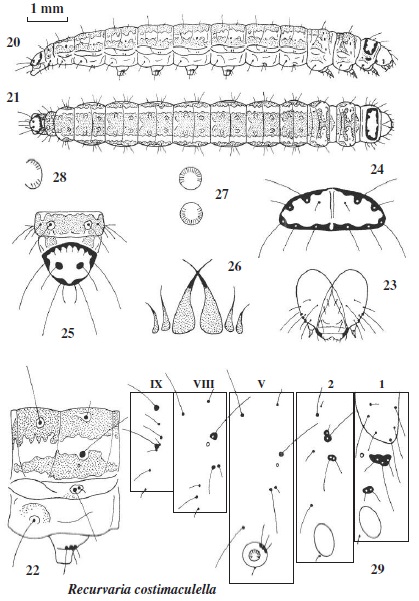 1 mm

20

21

28

27

24

25

26

23

IX VIII V 2 1

22

29

Recurvaria costimaculella