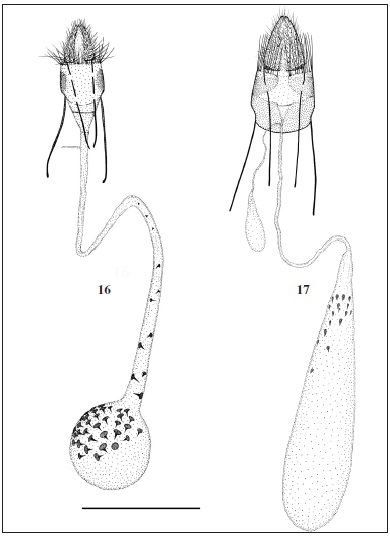 16

17