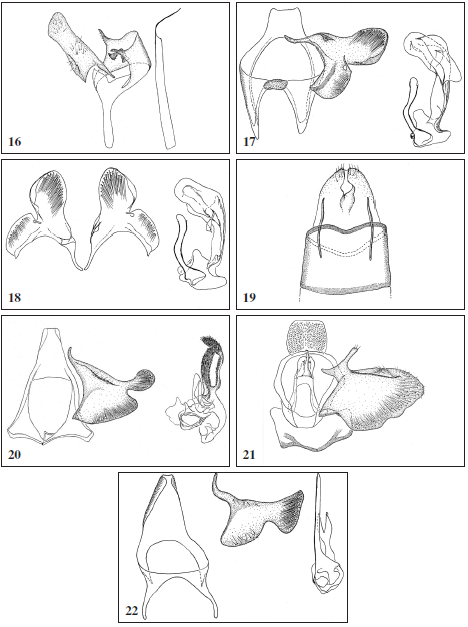 16

17

18

19

20

21

22