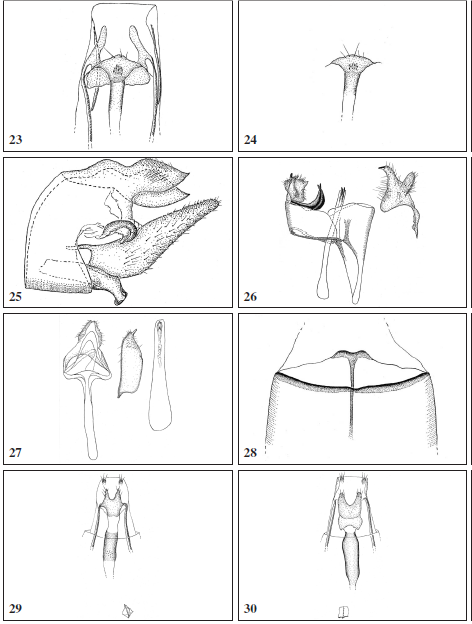 23

24

25

26

27

28

29

30