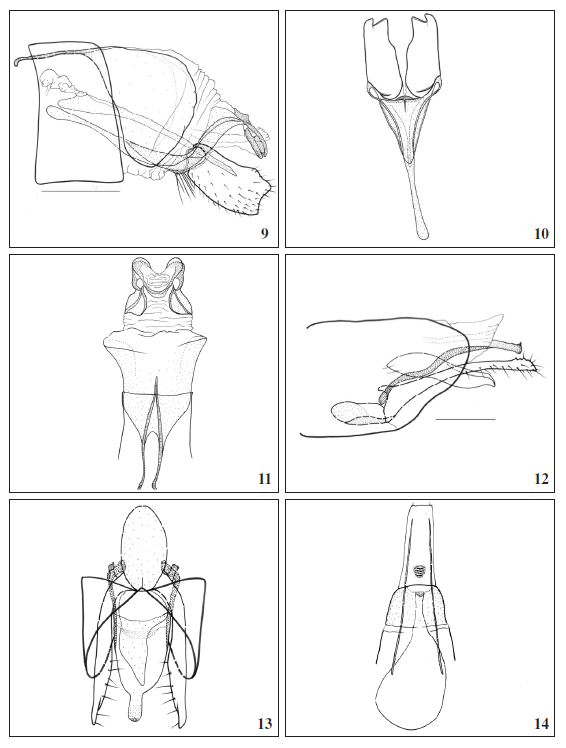 9

10

11

12

13

14