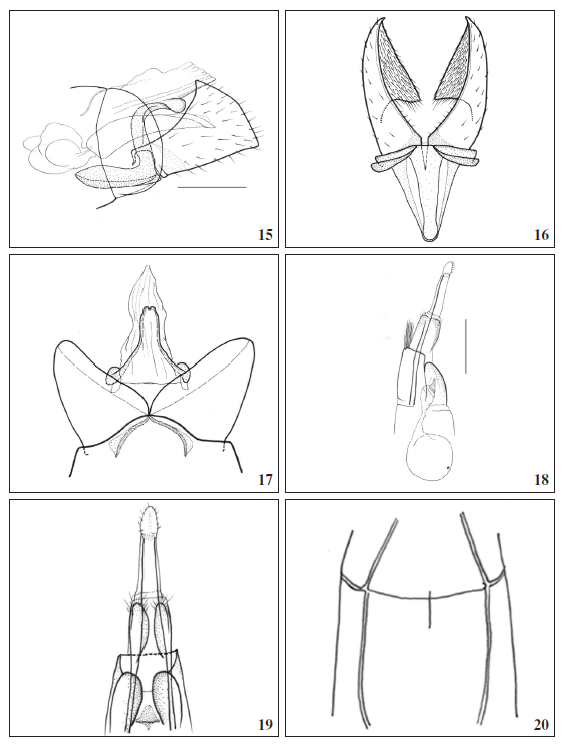 15

16

17

18

19

20