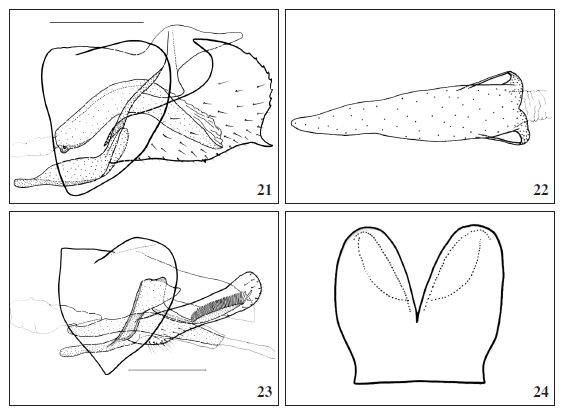 21

22

23

24