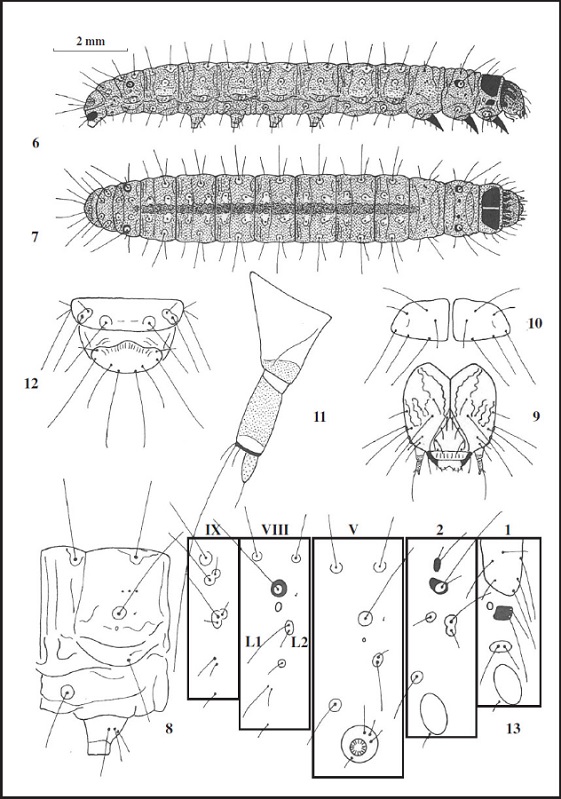 2 mm

6

7

12

11

10

9

IX

VIII

V

2

1

L1

L2

8

13