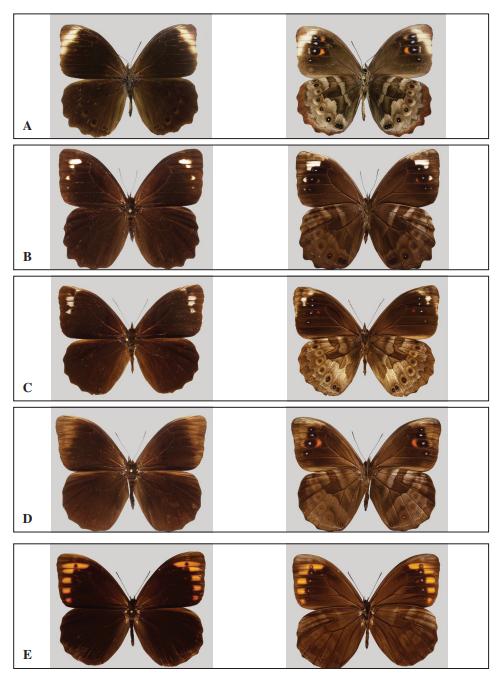 A

B

C

D

E