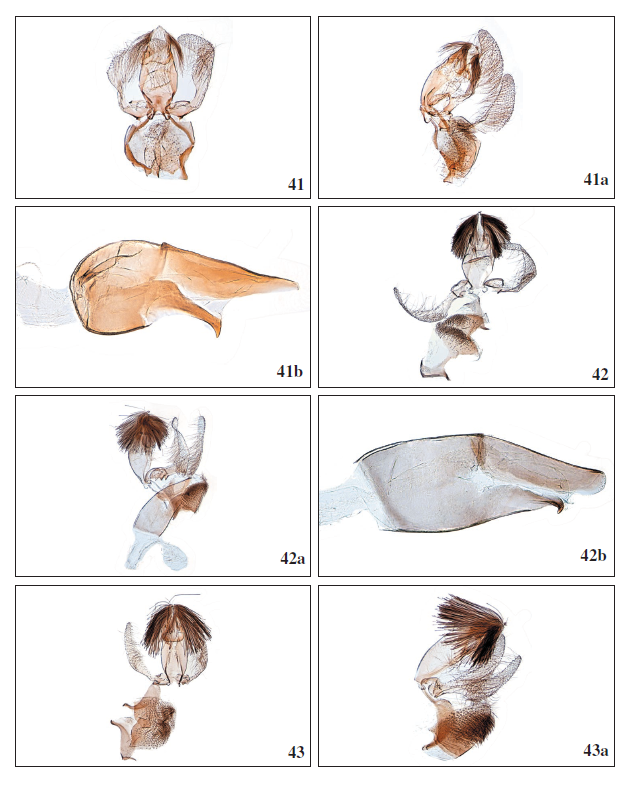 41

41a

41b

42

42a

42b

43

43a