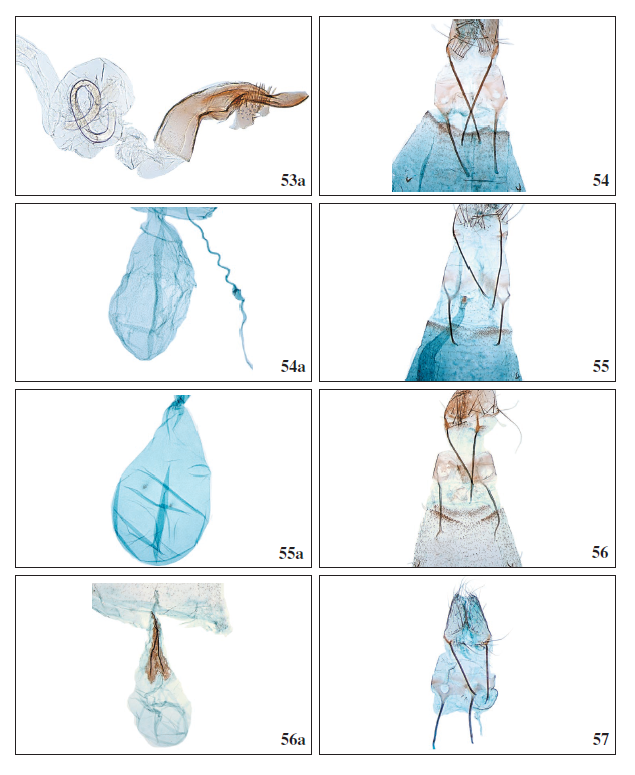 53a

54

54a

55

55a

56

56a

57