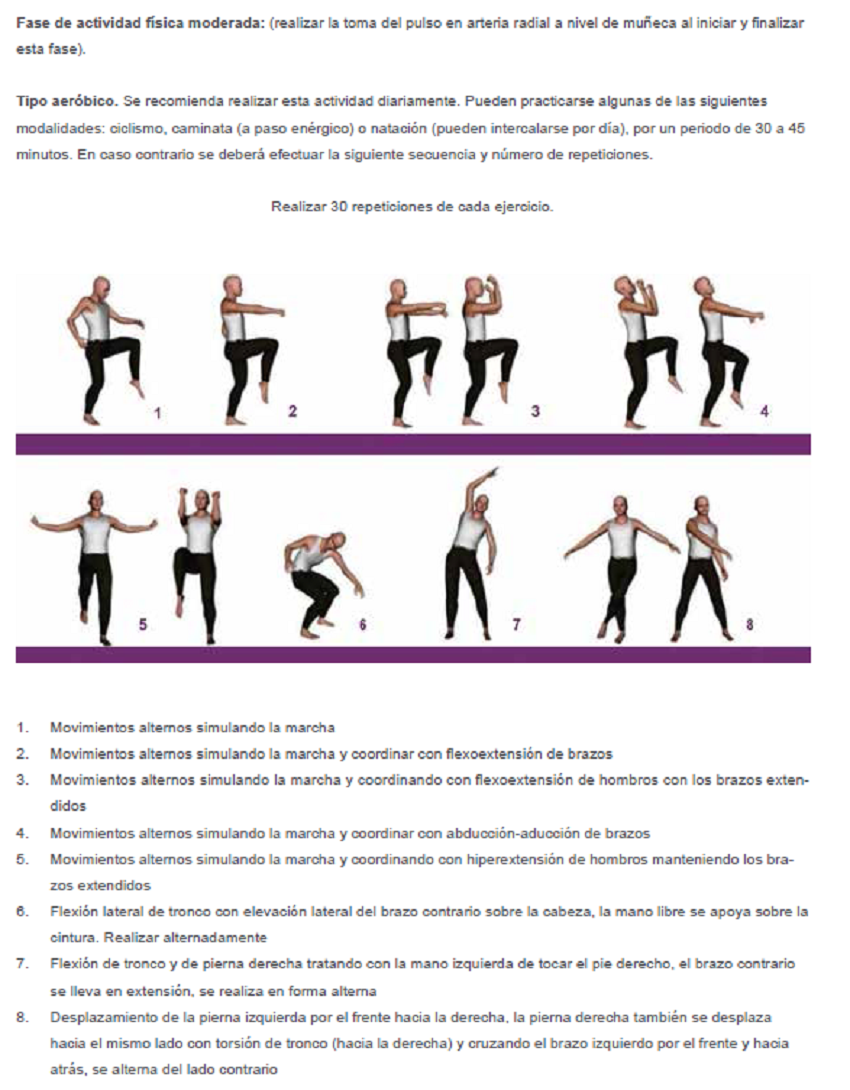 **Fase de actividad física moderada:** (realizar la toma del pulso en arteria radial a nivel de muñeca al iniciar y finalizar esta fase).

**Tipo aeróbico.** Se recomienda realizar esta actividad diariamente. Pueden practicarse algunas de las siguientes modalidades: ciclismo, caminata (a paso enérgico) o natación (pueden intercalarse por día), por un periodo de 30 a 45 minutos. En caso contrario se deberá efectuar la siguiente secuencia y número de repeticiones.

Realizar 30 repeticiones de cada ejercicio.

1 2 3 4

5 6 7 8

1. Movimientos alternos simulando la marcha
2. Movimientos alternos simulando la marcha y coordinar con flexoextensión de brazos
3. Movimientos alternos simulando la marcha y coordinando con flexoextensión de hombros con los brazos extendidos
4. Movimientos alternos simulando la marcha y coordinar con abducción-aducción de brazos
5. Movimientos alternos simulando la marcha y coordinando con hiperextensión de hombros manteniendo los brazos extendidos
6. Flexión lateral de tronco con elevación lateral del brazo contrario sobre la cabeza, la mano libre se apoya sobre la cintura. Realizar alternadamente
7. Flexión de tronco y de pierna derecha tratando con la mano izquierda de tocar el pie derecho, el brazo contrario se lleva en extensión, se realiza en forma alterna
8. Desplazamiento de la pierna izquierda por el frente hacia la derecha, la pierna derecha también se desplaza hacia el mismo lado con torsión de tronco (hacia la derecha) y cruzando el brazo izquierdo por el frente y hacia atrás, se alterna del lado contrario