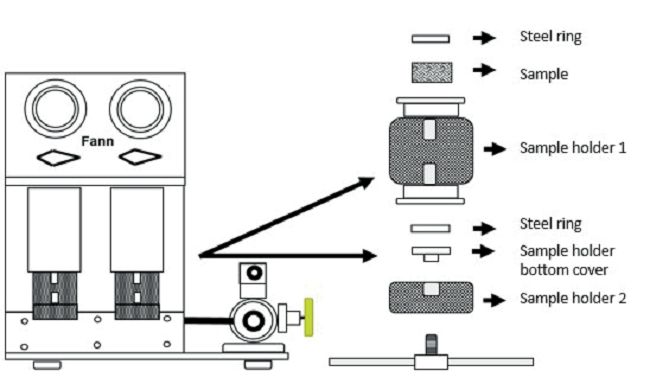 Fann

Steel ring

Sample

Sample holder 1

Steel ring

Sample holder bottom cover

Sample holder 2