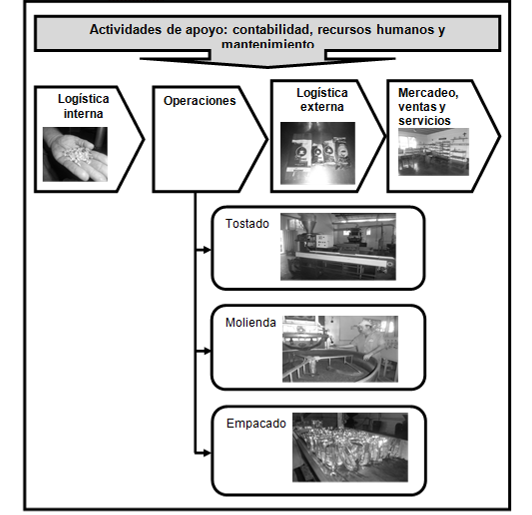 Actividades de apoyo: contabilidad, recursos humanos y mantenimiento

Logística interna

Operaciones

Logística externa

Mercadeo, ventas y servicios

Tostado

Molienda

Empacado