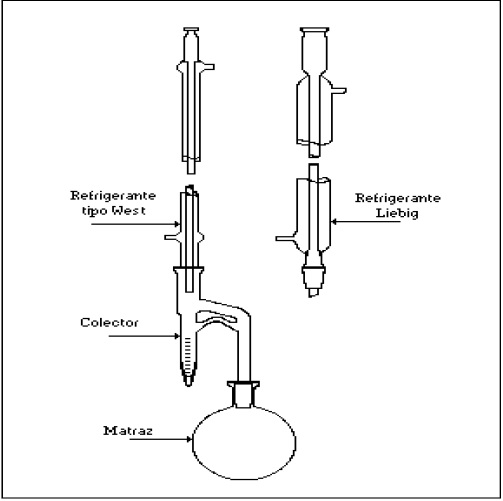 Refrigerante tipo West

Refrigerante Liebig

Colector

Matraz