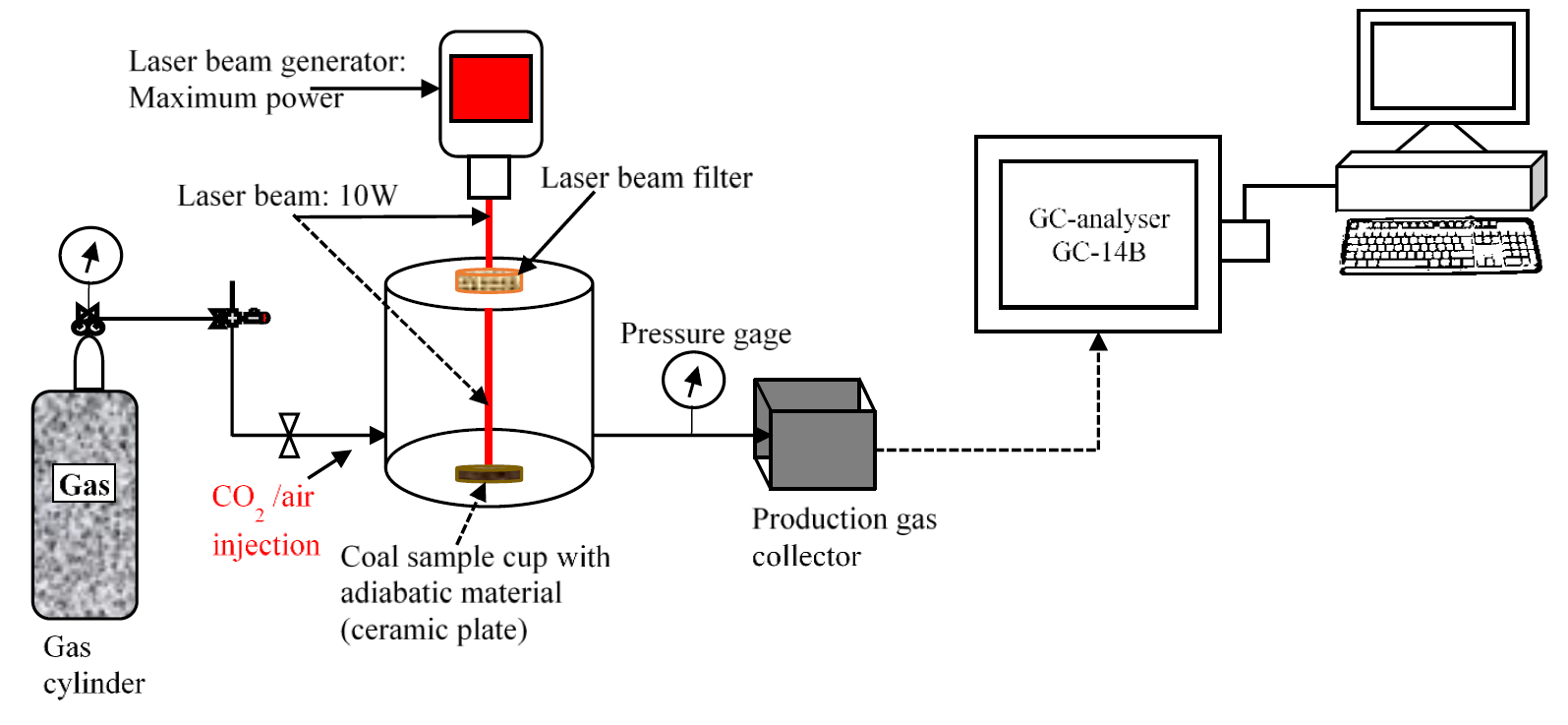 Laser beam generator:
Maximum power

Laser beam: 10W

Laser beam filter

GC-analyser
GC-14B

Pressure gage

Gas

$CO_2$ /air injection

Coal sample cup with adiabatic material (ceramic plate)

Production gas collector

Gas cylinder