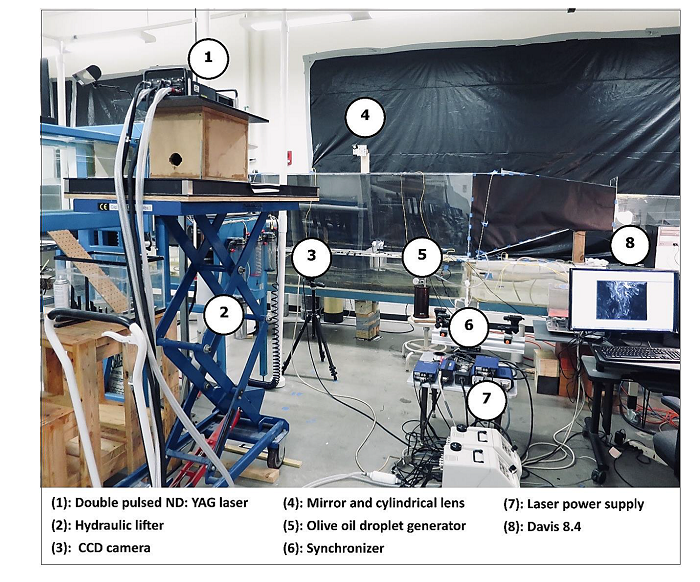 1
4
3
5
8
2
6
7

(1): Double pulsed ND: YAG laser
(2): Hydraulic lifter
(3): CCD camera

(4): Mirror and cylindrical lens
(5): Olive oil droplet generator
(6): Synchronizer

(7): Laser power supply
(8): Davis 8.4