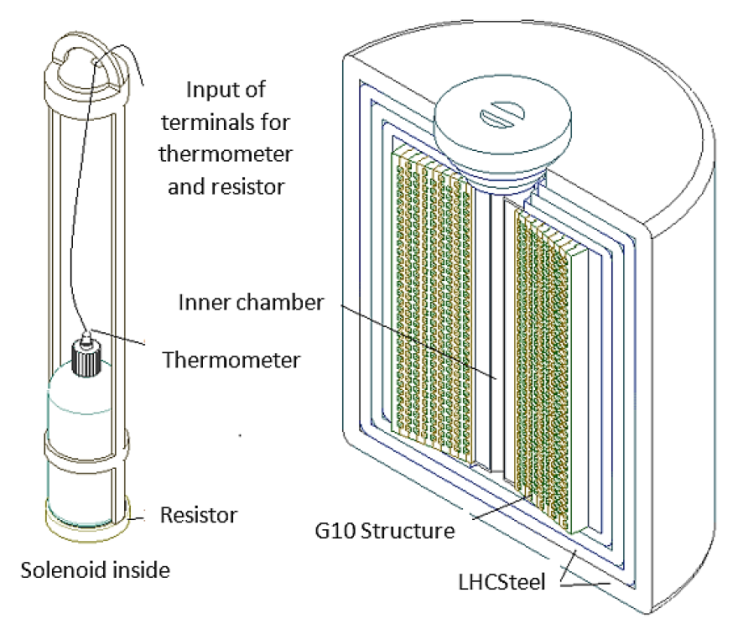 Input of terminals for thermometer and resistor

Inner chamber

Thermometer

Resistor

Solenoid inside

G10 Structure

LHCSteel