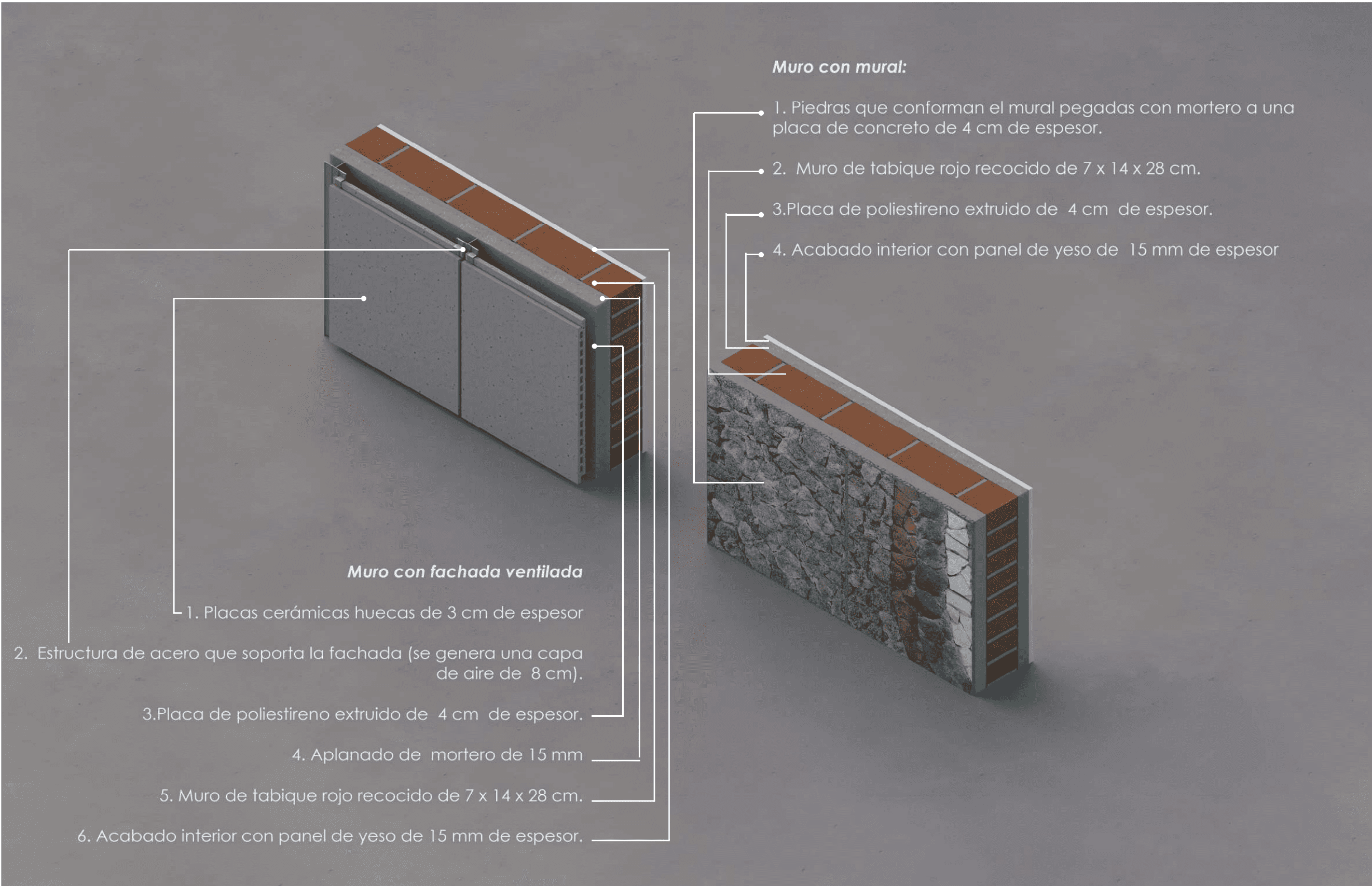 Muro con mural:

1. Piedras que conforman el mural pegadas con mortero a una placa de concreto de 4 cm de espesor.

2. Muro de tabique rojo recocido de 7 x 14 x 28 cm.

3.Placa de poliestireno extruido de 4 cm de espesor.

4. Acabado interior con panel de yeso de 15 mm de espesor

Muro con fachada ventilada

1. Placas cerámicas huecas de 3 cm de espesor

2. Estructura de acero que soporta la fachada (se genera una capa de aire de 8 cm).

3.Placa de poliestireno extruido de 4 cm de espesor.

4. Aplanado de mortero de 15 mm

5. Muro de tabique rojo recocido de 7 x 14 x 28 cm.

6. Acabado interior con panel de yeso de 15 mm de espesor.