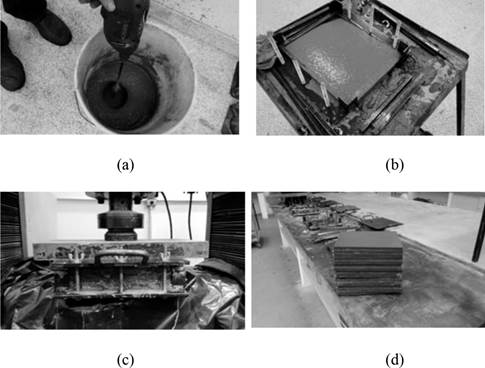 (a)

(b)

(c)

(d)