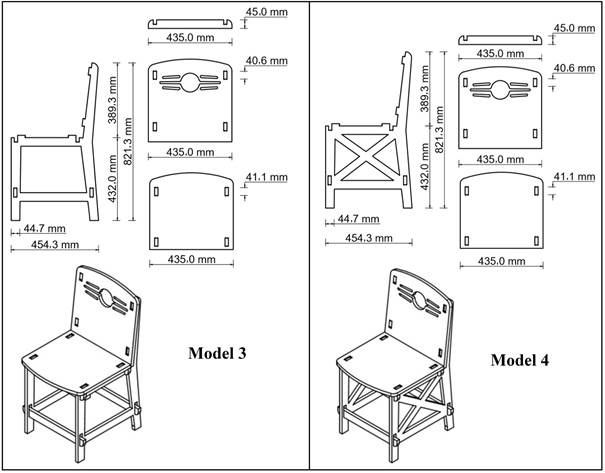 45.0 mm
435.0 mm
40.6 mm
389.3 mm
821.3 mm
432.0 mm
435.0 mm
41.1 mm
44.7 mm
454.3 mm
435.0 mm
Model 3

45.0 mm
435.0 mm
40.6 mm
389.3 mm
821.3 mm
432.0 mm
435.0 mm
41.1 mm
44.7 mm
454.3 mm
435.0 mm
Model 4