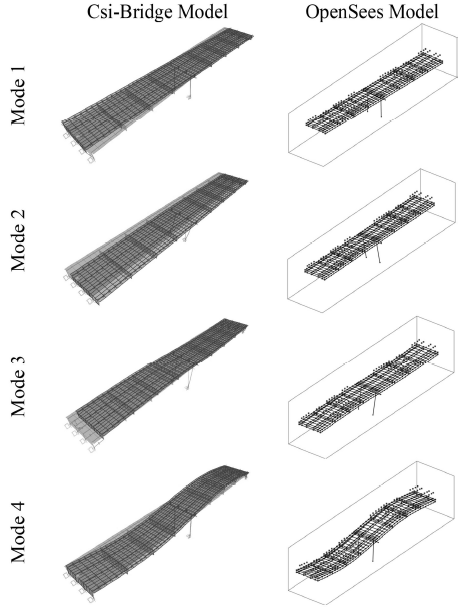 Csi-Bridge Model

OpenSees Model

Mode 1

Mode 2

Mode 3

Mode 4