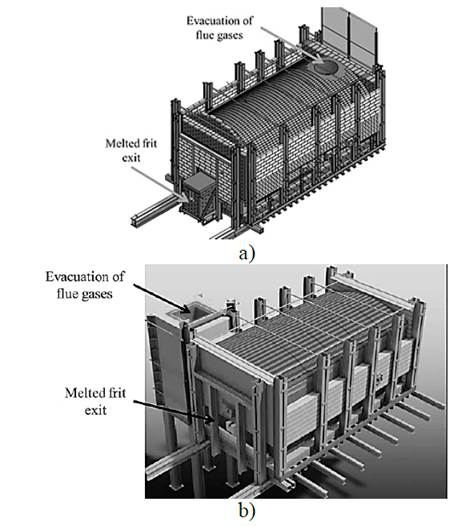 Evacuation of flue gases

Melted frit exit

a)

Evacuation of flue gases

Melted frit exit

b)