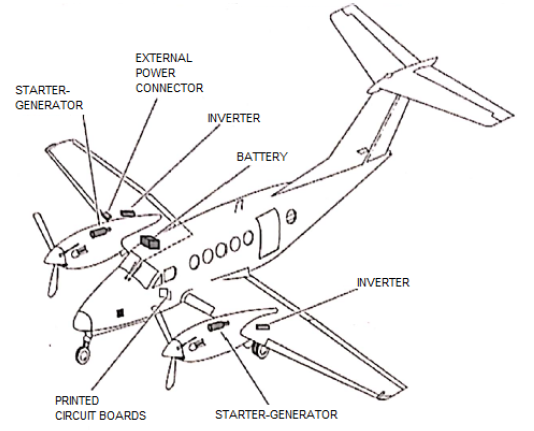 EXTERNAL POWER CONNECTOR

STARTER-GENERATOR

INVERTER

BATTERY

INVERTER

PRINTED CIRCUIT BOARDS

STARTER-GENERATOR