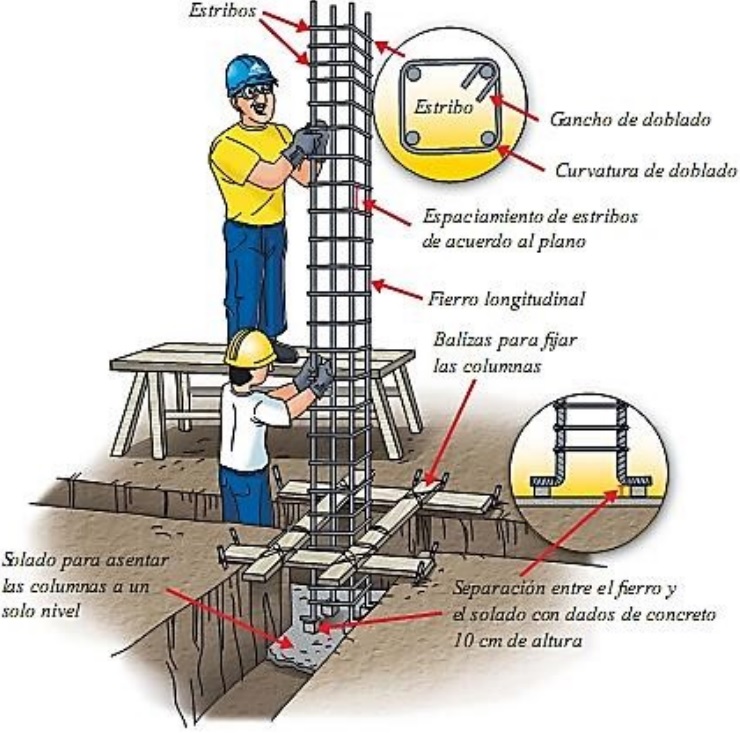 Estribos

Estribo

Gancho de doblado

Curvatura de doblado

Espaciamiento de estribos de acuerdo al plano

Fierro longitudinal

Balizas para fijar las columnas

Solado para asentar las columnas a un solo nivel

Separación entre el fierro y el solado con dados de concreto 10 cm de altura