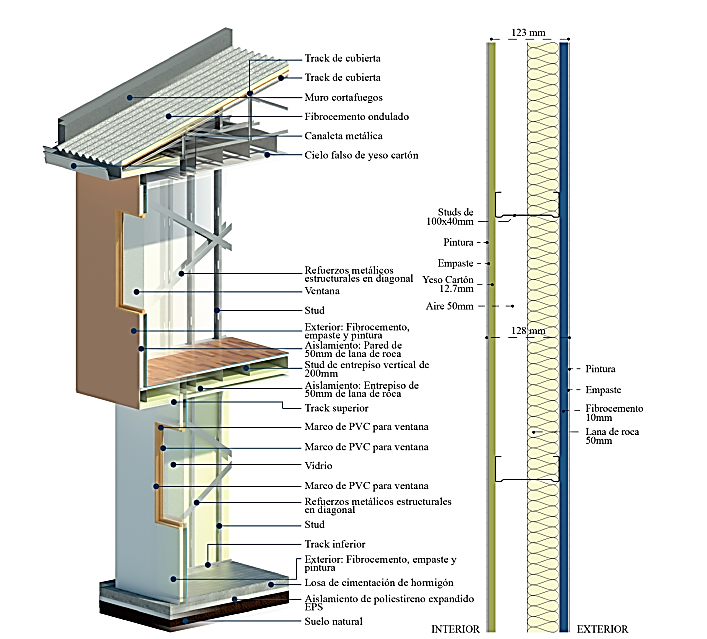 Track de cubierta
Track de cubierta
Muro cortafuegos
Fibrocemento ondulado
Canaleta metálica
Cielo falso de yeso cartón
Refuerzos metálicos estructurales en diagonal
Ventana
Stud
Exterior: Fibrocemento, empaste y pintura
Aislamiento: Pared de 50mm de lana de roca
Stud de entrepiso vertical de 200mm
Aislamiento: Entrepiso de 50mm de lana de roca
Track superior
Marco de PVC para ventana
Marco de PVC para ventana
Vidrio
Marco de PVC para ventana
Refuerzos metálicos estructurales en diagonal
Stud
Track inferior
Exterior: Fibrocemento, empaste y pintura
Losa de cimentación de hormigón
Aislamiento de poliestireno expandido EPS
Suelo natural

123 mm
Studs de 100x40mm
Pintura
Empaste
Yeso Cartón 12.7mm
Aire 50mm
128 mm
Pintura
Empaste
Fibrocemento 10mm
Lana de roca 50mm
INTERIOR
EXTERIOR