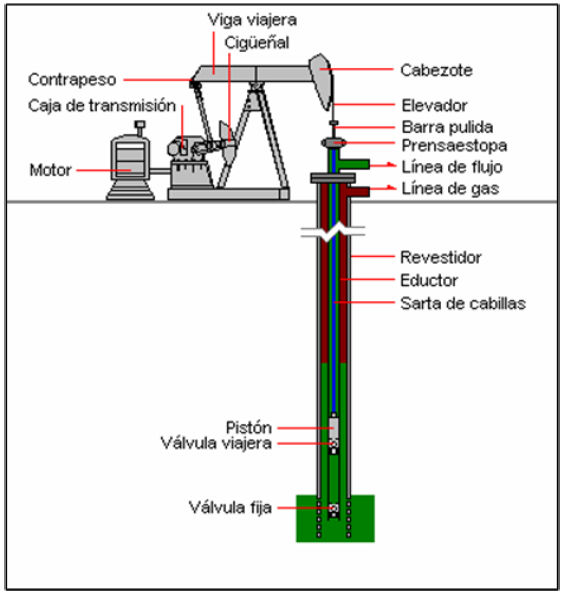 Viga viajera
Cigüeñal
Contrapeso
Caja de transmisión
Motor
Cabezote
Elevador
Barra pulida
Prensaestopa
Línea de flujo
Línea de gas
Revestidor
Eductor
Sarta de cabillas
Pistón
Válvula viajera
Válvula fija