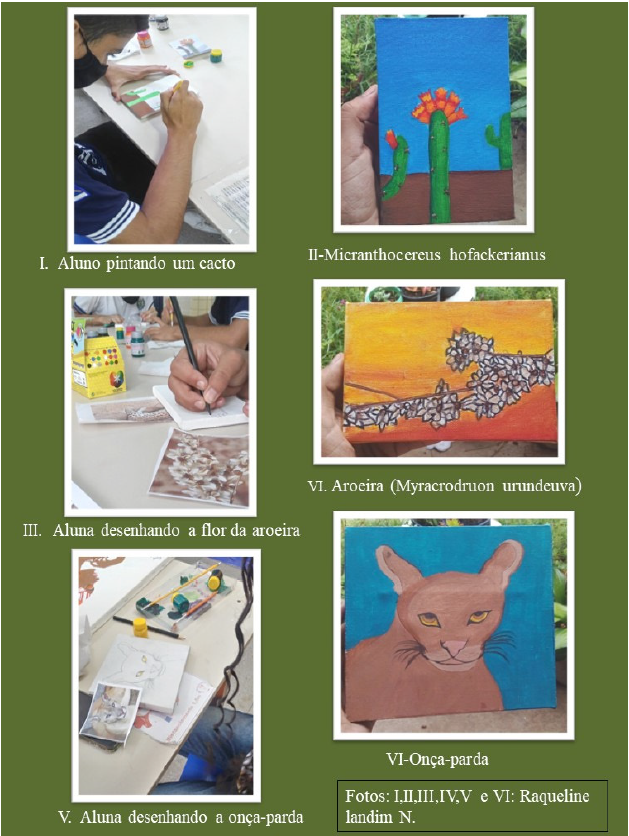 I. Aluno pintando um cacto

II-Micranthocereus hofackerianus

III. Aluna desenhando a flor da aroeira

VI. Aroeira (Myracrodruon urundeuva)

V. Aluna desenhando a onça-parda

VI-Onça-parda

Fotos: I,II,III,IV,V e VI: Raqueline landim N.