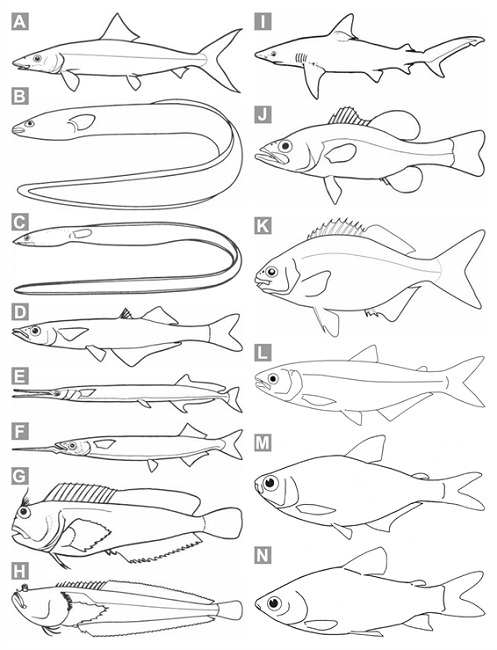 A
B
C
D
E
F
G
H
I
J
K
L
M
N