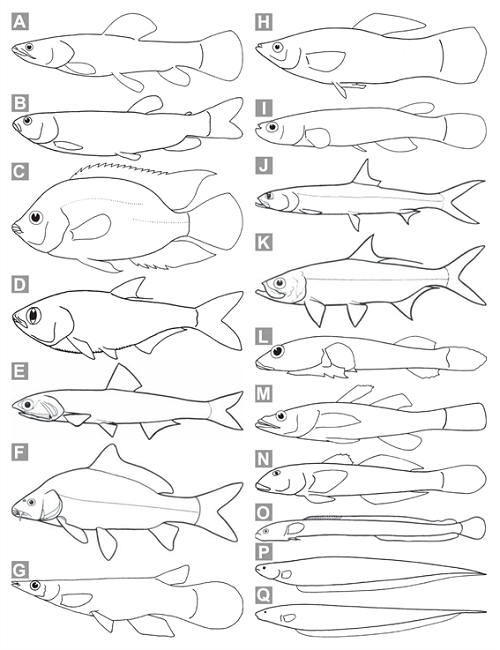 A
B
C
D
E
F
G
H
I
J
K
L
M
N
O
P
Q