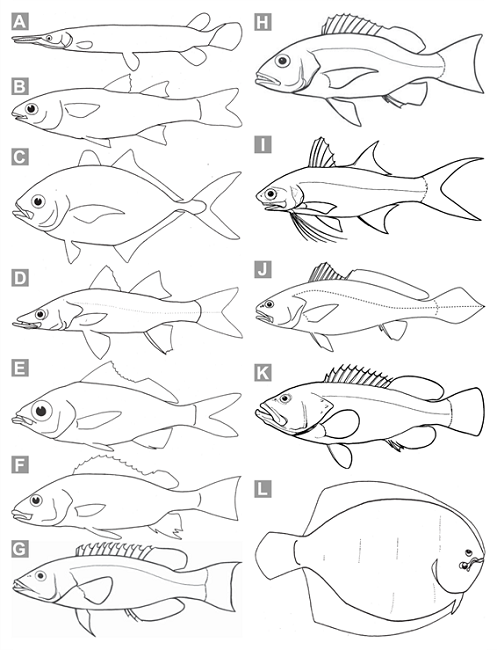 A
B
C
D
E
F
G
H
I
J
K
L