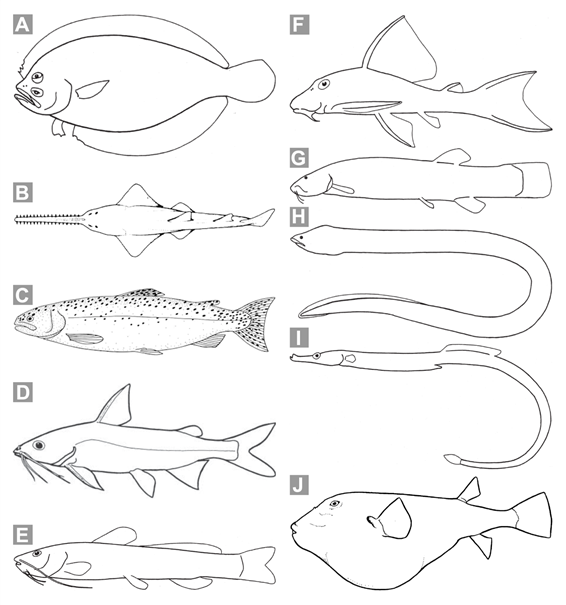 A
B
C
D
E
F
G
H
I
J