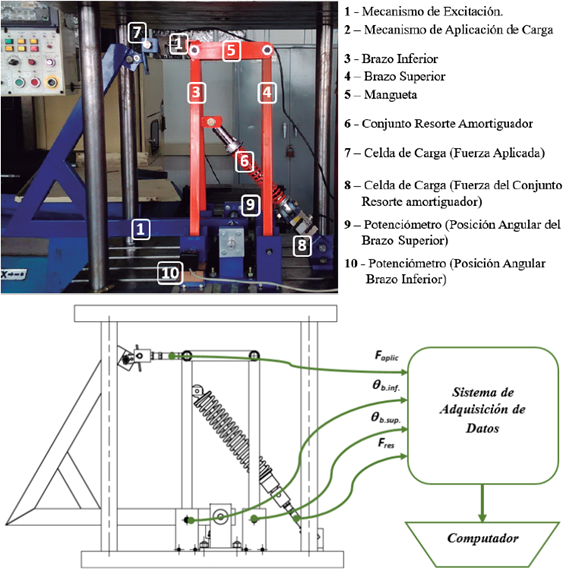 7
1
5
3
4
6
9
1
8
10

1 - Mecanismo de Excitación.
2 – Mecanismo de Aplicación de Carga
3 - Brazo Inferior
4 – Brazo Superior
5 – Mangueta
6 - Conjunto Resorte Amortiguador
7 – Celda de Carga (Fuerza Aplicada)
8 – Celda de Carga (Fuerza del Conjunto Resorte amortiguador)
9 – Potenciómetro (Posición Angular del Brazo Superior)
10 - Potenciómetro (Posición Angular Brazo Inferior)

$F_{aplic}$
$\theta_{b.inf.}$
$\theta_{b.sup.}$
$F_{res}$

Sistema de Adquisición de Datos

Computador