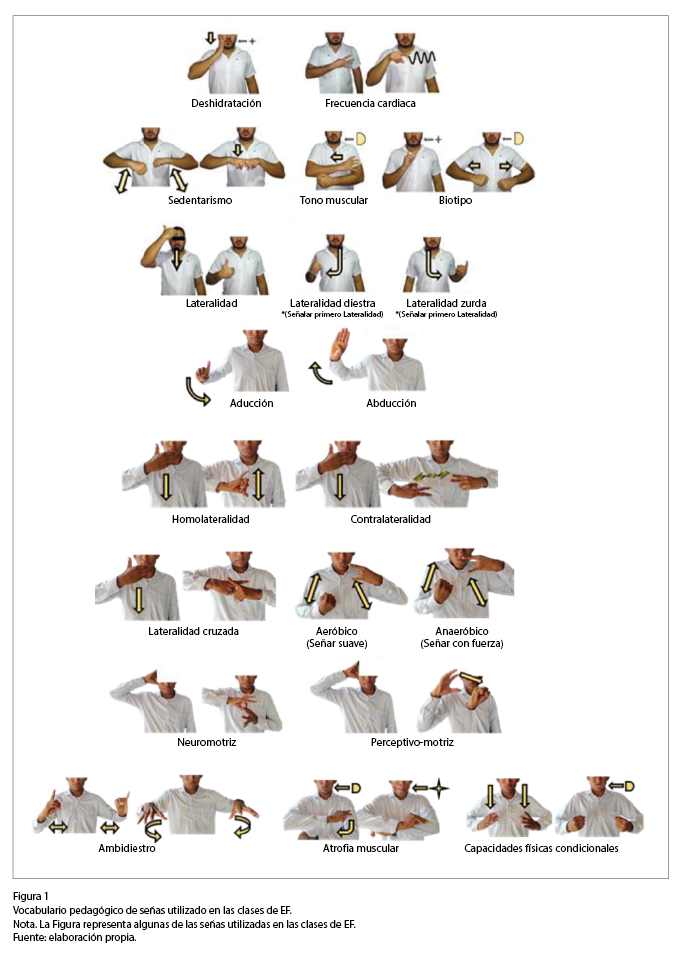 Deshidratación

Frecuencia cardiaca

Sedentarismo

Tono muscular

Biotipo

Lateralidad

Lateralidad diestra
*(Señalar primero Lateralidad)

Lateralidad zurda
*(Señalar primero Lateralidad)

Aducción

Abducción

Homolateralidad

Contralateralidad

Lateralidad cruzada

Aeróbico
(Señar suave)

Anaeróbico
(Señar con fuerza)

Neuromotriz

Perceptivo-motriz

Ambidiestro

Atrofia muscular

Capacidades físicas condicionales

Figura 1
Vocabulario pedagógico de señas utilizado en las clases de EF.
Nota. La Figura representa algunas de las señas utilizadas en las clases de EF.
Fuente: elaboración propia.