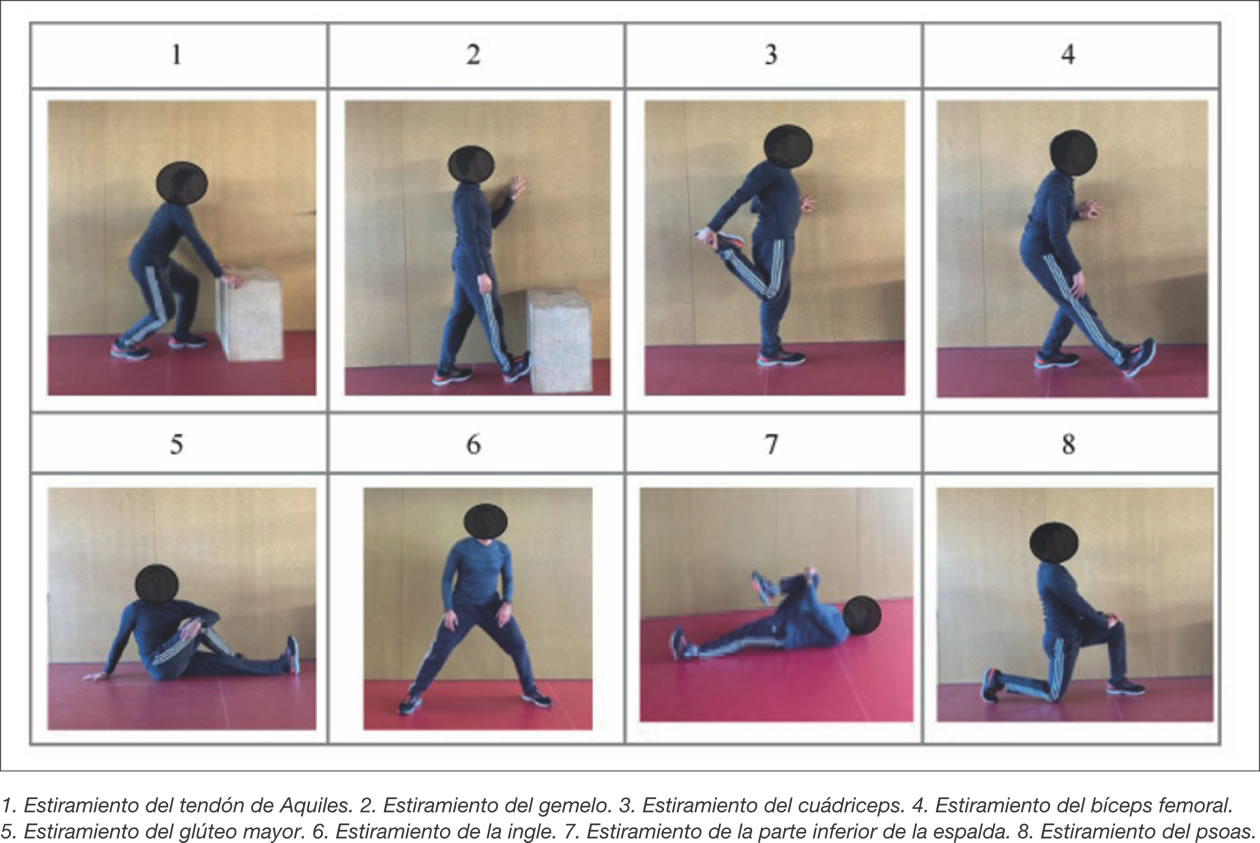 | 1 | 2 | 3 | 4 |
|---|---|---|---|
| | | | |
| 5 | 6 | 7 | 8 |
| | | | |

1. Estiramiento del tendón de Aquiles. 2. Estiramiento del gemelo. 3. Estiramiento del cuádriceps. 4. Estiramiento del bíceps femoral. 5. Estiramiento del glúteo mayor. 6. Estiramiento de la ingle. 7. Estiramiento de la parte inferior de la espalda. 8. Estiramiento del psoas.