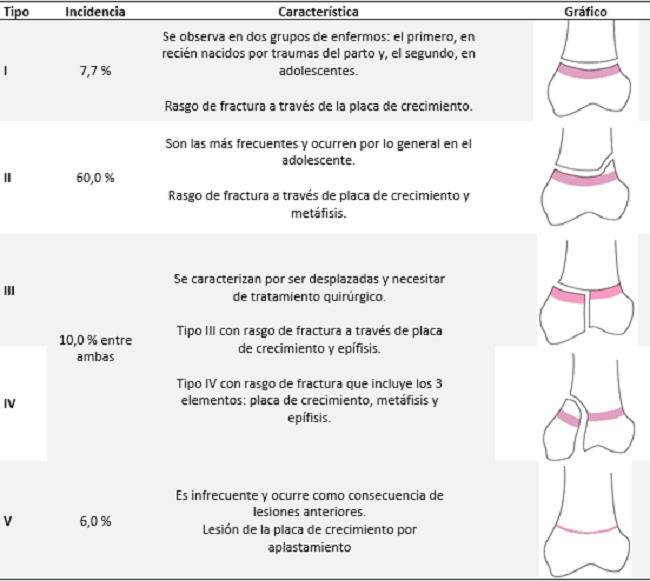 | Tipo | Incidencia | Característica | Gráfico |
|---|---|---|---|
| I | 7,7 % | Se observa en dos grupos de enfermos: el primero, en recién nacidos por traumas del parto y, el segundo, en adolescentes. Rasgo de fractura a través de la placa de crecimiento. | |
| II | 60,0 % | Son las más frecuentes y ocurren por lo general en el adolescente. Rasgo de fractura a través de placa de crecimiento y metáfisis. | |
| III | 10,0 % entre ambas | Se caracterizan por ser desplazadas y necesitar de tratamiento quirúrgico. Tipo III con rasgo de fractura a través de placa de crecimiento y epífisis. Tipo IV con rasgo de fractura que incluye los 3 elementos: placa de crecimiento, metáfisis y epífisis. | |
| IV | | | |
| V | 6,0 % | Es infrecuente y ocurre como consecuencia de lesiones anteriores. Lesión de la placa de crecimiento por aplastamiento | |